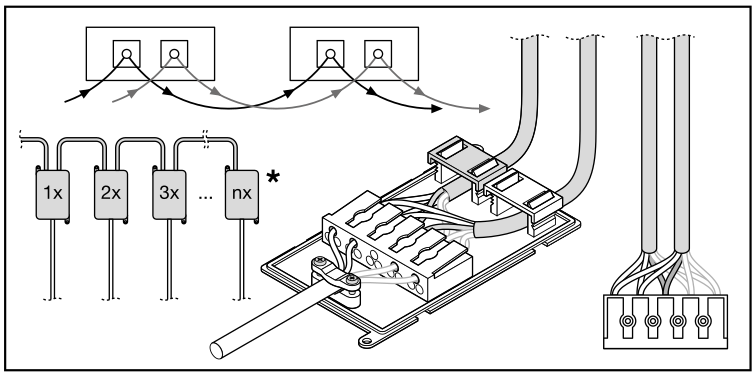 1x
2x
3x
...
nx
*